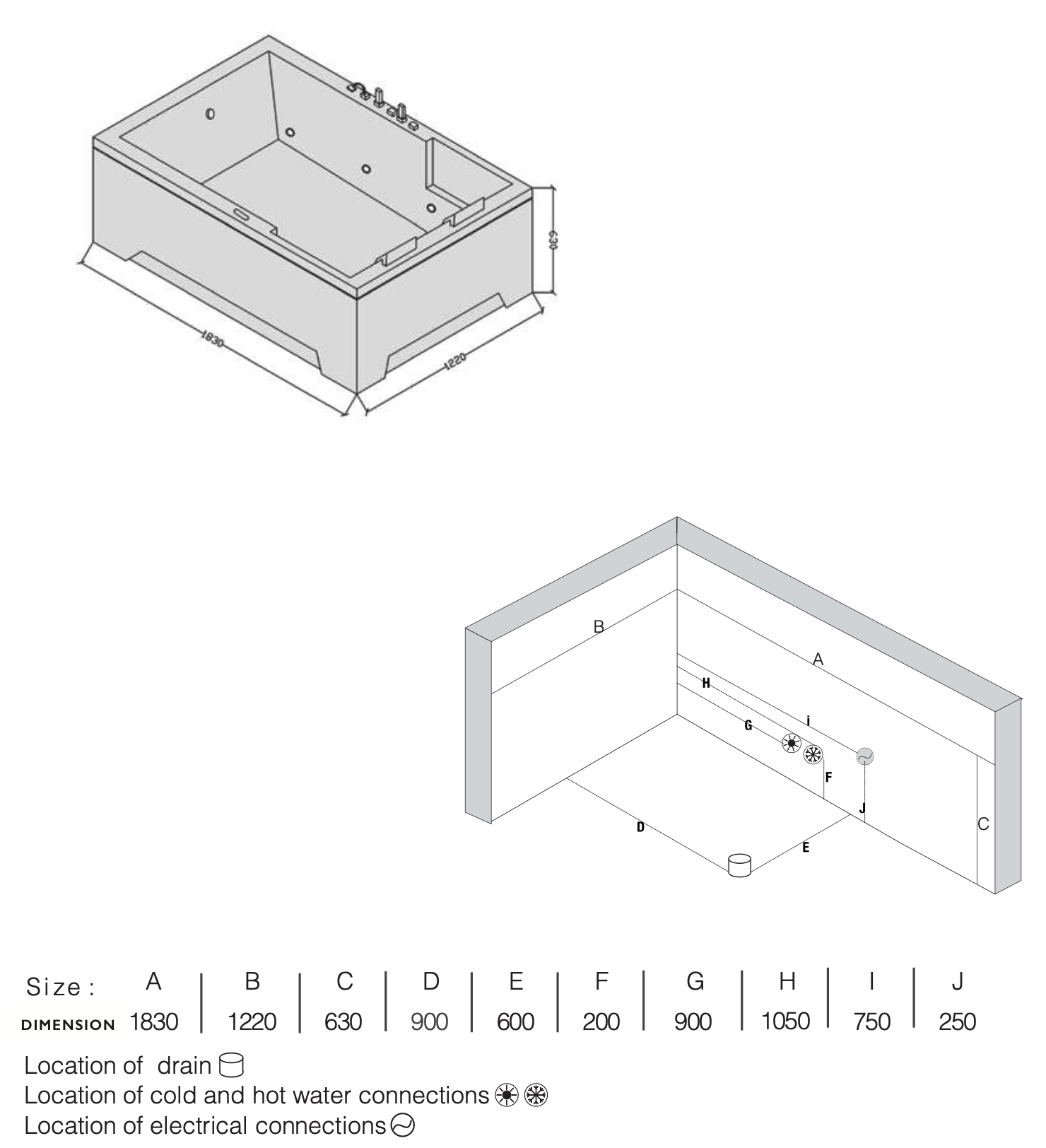 630

1830

1220

B

A

H

i

G

F

J

C

D

E

| Size : | A | B | C | D | E | F | G | H | I | J |
|---|---|---|---|---|---|---|---|---|---|---|
| DIMENSION | 1830 | 1220 | 630 | 900 | 600 | 200 | 900 | 1050 | 750 | 250 |

Location of drain
Location of cold and hot water connections
Location of electrical connections